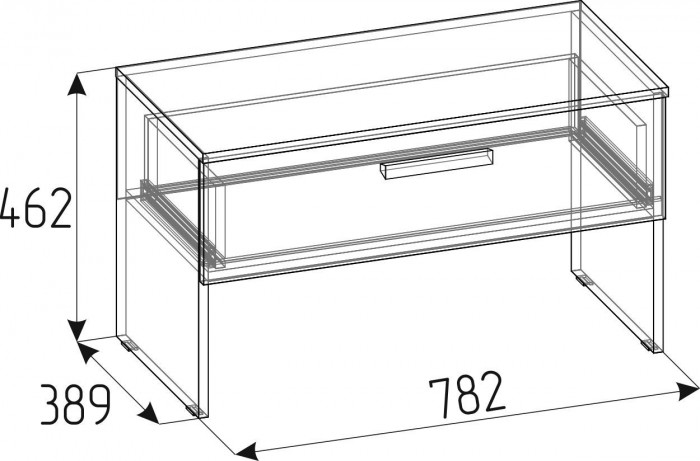 462
389
782