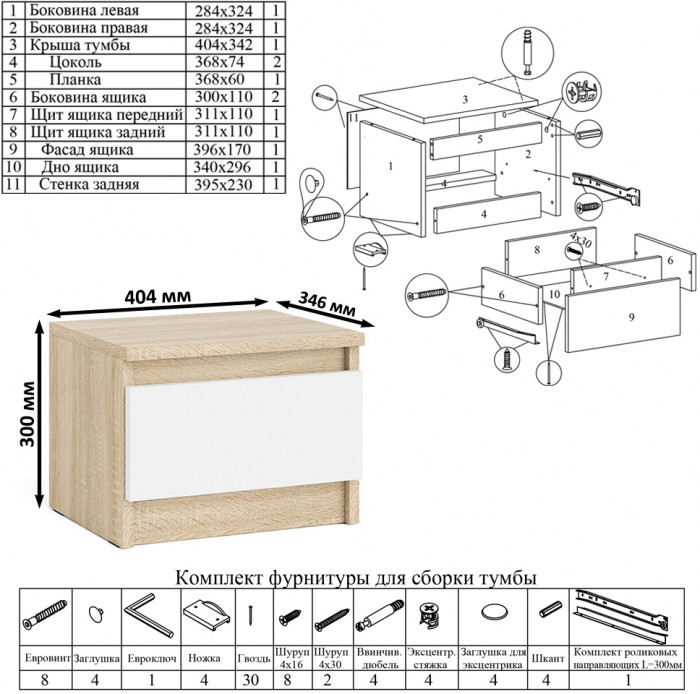 | 1 | Боковина левая | 284x324 | 1 |
|---|---|---|---|
| 2 | Боковина правая | 284x324 | 1 |
| 3 | Крыша тумбы | 404x342 | 1 |
| 4 | Цоколь | 368x74 | 2 |
| 5 | Планка | 368x60 | 1 |
| 6 | Боковина ящика | 300x110 | 2 |
| 7 | Щит ящика передний | 311x110 | 1 |
| 8 | Щит ящика задний | 311x110 | 1 |
| 9 | Фасад ящика | 396x170 | 1 |
| 10 | Дно ящика | 340x296 | 1 |
| 11 | Стенка задняя | 395x230 | 1 |

3
11
5
1
2
4
4
8
4x30
6
7
6
10
9

404 мм
346 мм
300 мм

Комплект фурнитуры для сборки тумбы

| Евровинт | Заглушка | Евроключ | Ножка | Гвоздь | Шуруп 4x16 | Шуруп 4x30 | Ввинчив. дюбель | Эксцентр. стяжка | Заглушка для эксцентрика | Шкант | Комплект роликовых направляющих L=300мм |
|---|---|---|---|---|---|---|---|---|---|---|---|
| 8 | 4 | 1 | 4 | 30 | 8 | 2 | 4 | 4 | 4 | 4 | 1 |