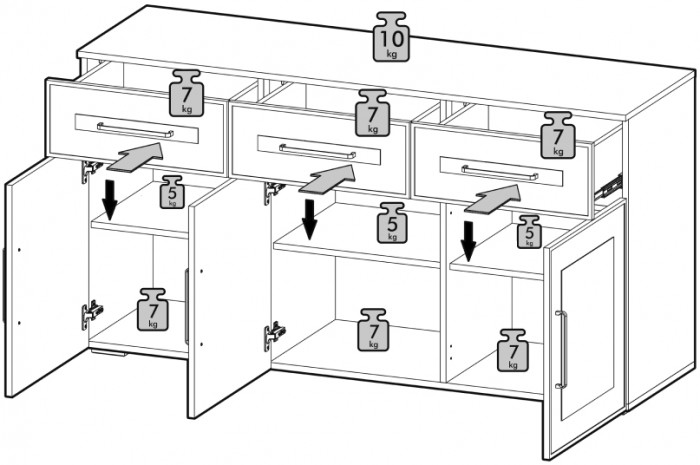 10 kg

7 kg

7 kg

7 kg

5 kg

5 kg

5 kg

7 kg

7 kg

7 kg